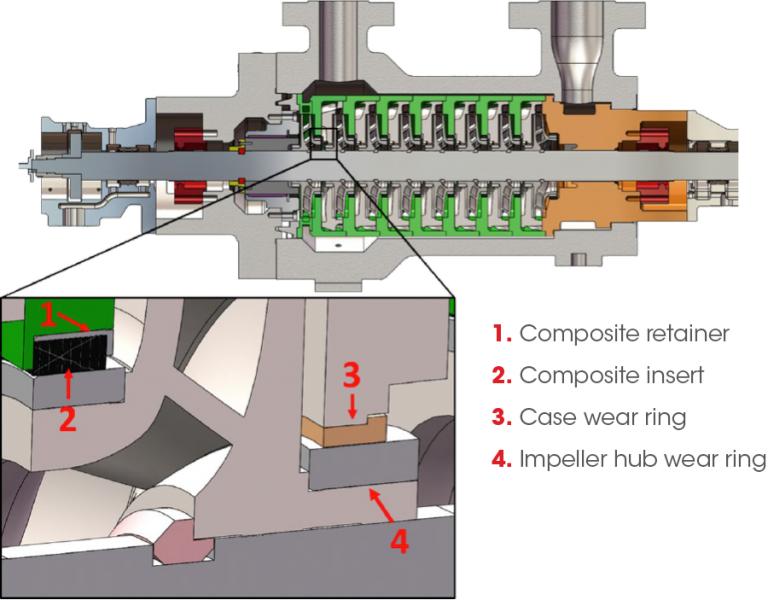 1
2
3
4

1. Composite retainer
2. Composite insert
3. Case wear ring
4. Impeller hub wear ring